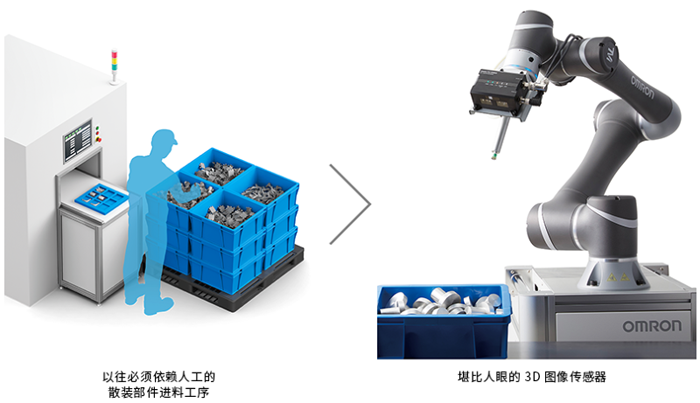 OMRON

OMRON

以往必须依赖人工的
散装部件进料工序

堪比人眼的 3D 图像传感器